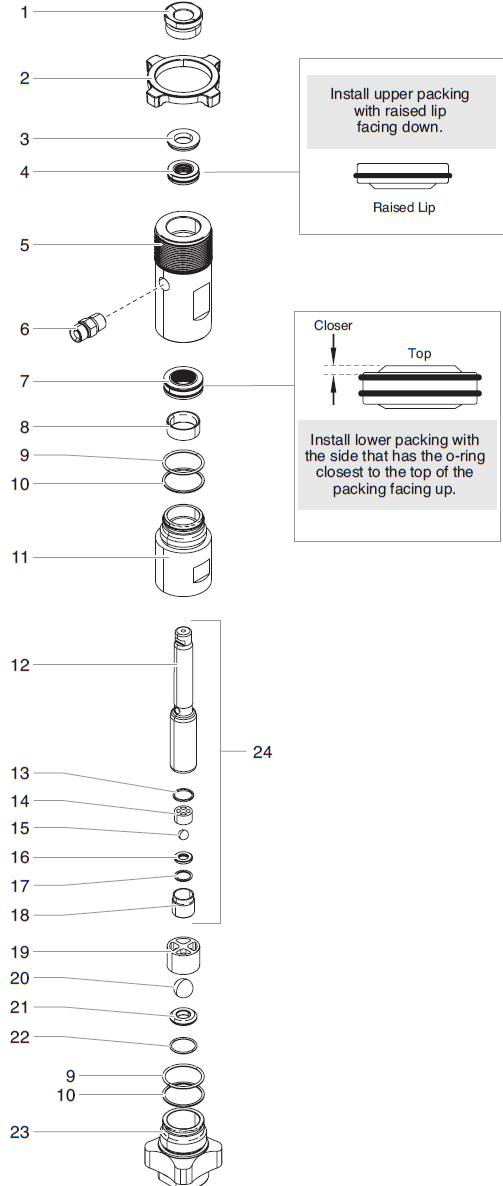 1

2

3

4

5

6

7

8

9

10

11

12

13

14

15

16

17

18

19

20

21

22

9

10

23

24

Install upper packing with raised lip facing down.

Raised Lip

Closer

Top

Install lower packing with the side that has the o-ring closest to the top of the packing facing up.